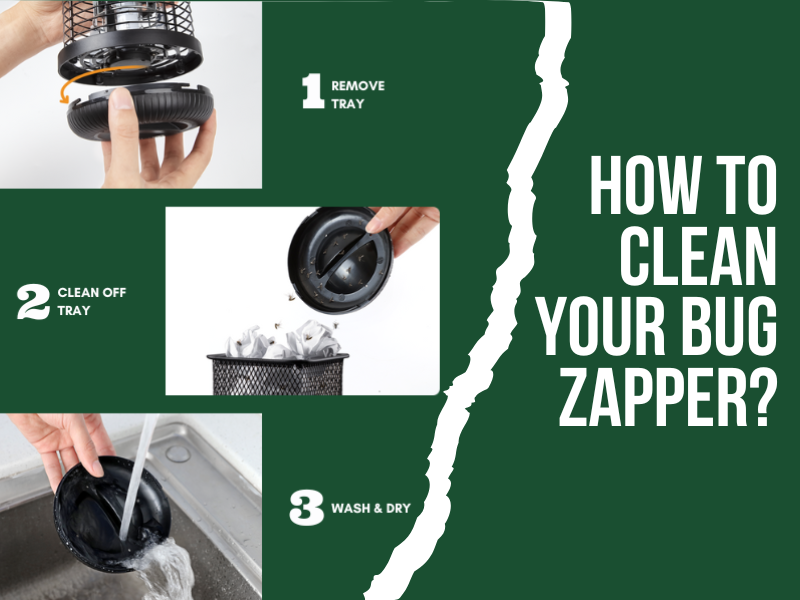 1 REMOVE TRAY

2 CLEAN OFF TRAY

3 WASH & DRY

HOW TO CLEAN YOUR BUG ZAPPER?